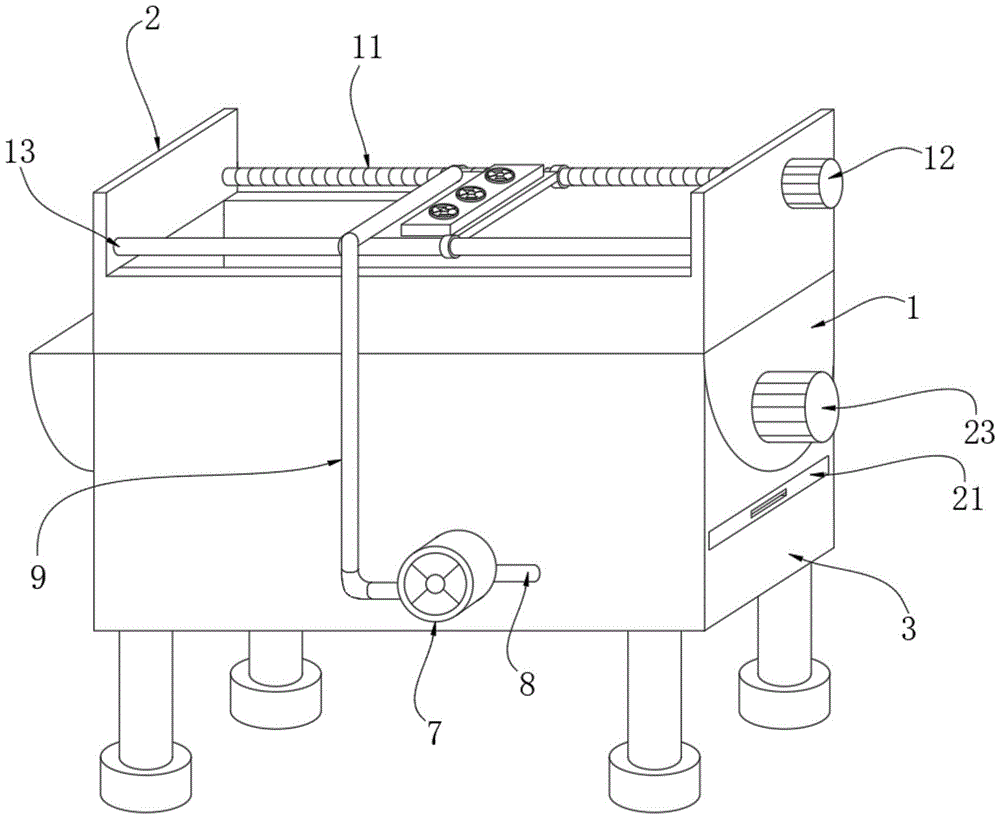 2
11
13
12
1
23
21
9
3
8
7